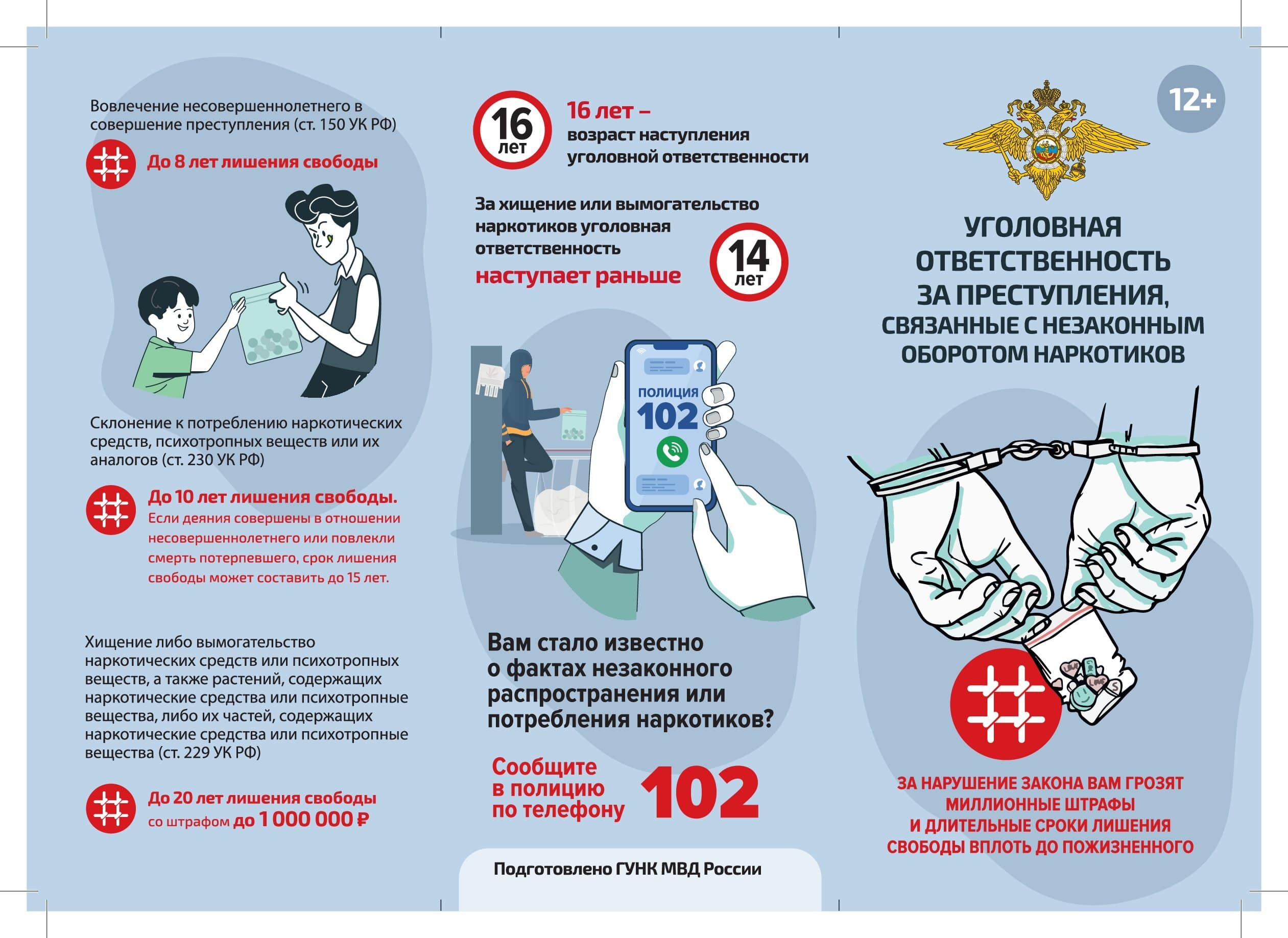 Вовлечение несовершеннолетнего в совершение преступления (ст. 150 УК РФ)

До 8 лет лишения свободы

Склонение к потреблению наркотических средств, психотропных веществ или их аналогов (ст. 230 УК РФ)

До 10 лет лишения свободы. Если деяния совершены в отношении несовершеннолетнего или повлекли смерть потерпевшего, срок лишения свободы может составить до 15 лет.

Хищение либо вымогательство наркотических средств или психотропных веществ, а также растений, содержащих наркотические средства или психотропные вещества, либо их частей, содержащих наркотические средства или психотропные вещества (ст. 229 УК РФ)

До 20 лет лишения свободы со штрафом до 1 000 000 ₽

16 лет

16 лет – возраст наступления уголовной ответственности

За хищение или вымогательство наркотиков уголовная ответственность наступает раньше

14 лет

ПОЛИЦИЯ 102

Вам стало известно о фактах незаконного распространения или потребления наркотиков?

Сообщите в полицию по телефону 102

Подготовлено ГУНК МВД России

12+

УГОЛОВНАЯ ОТВЕТСТВЕННОСТЬ ЗА ПРЕСТУПЛЕНИЯ, СВЯЗАННЫЕ С НЕЗАКОННЫМ ОБОРОТОМ НАРКОТИКОВ

ЗА НАРУШЕНИЕ ЗАКОНА ВАМ ГРОЗЯТ МИЛЛИОННЫЕ ШТРАФЫ И ДЛИТЕЛЬНЫЕ СРОКИ ЛИШЕНИЯ СВОБОДЫ ВПЛОТЬ ДО ПОЖИЗНЕННОГО